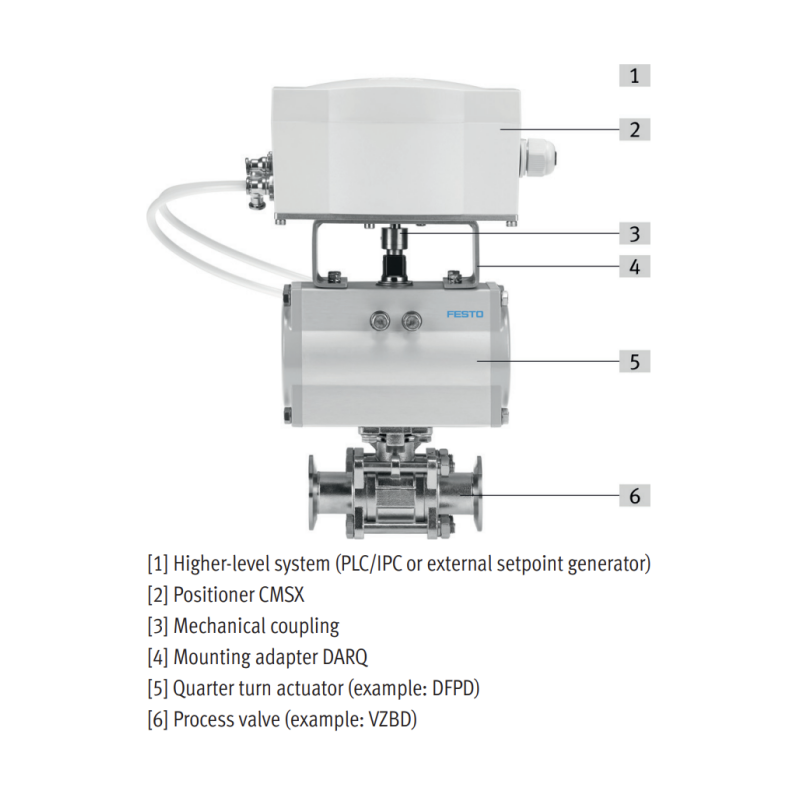 1
2
3
4
FESTO
5
6

[1] Higher-level system (PLC/IPC or external setpoint generator)
[2] Positioner CMSX
[3] Mechanical coupling
[4] Mounting adapter DARQ
[5] Quarter turn actuator (example: DFPD)
[6] Process valve (example: VZBD)